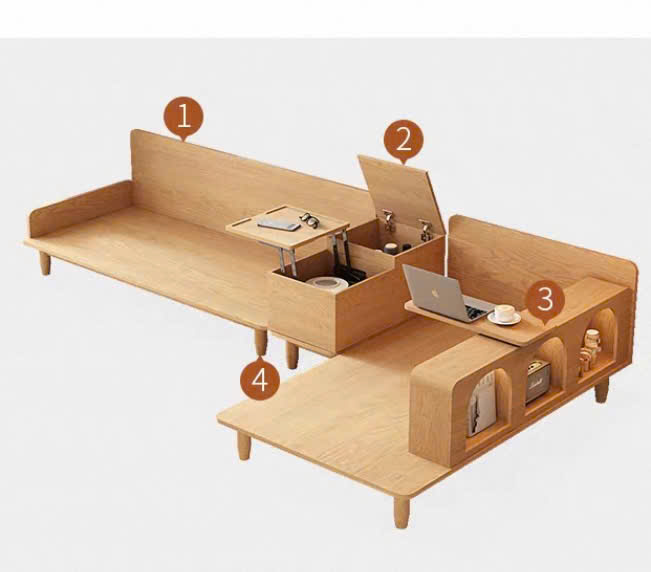 1
2
3
4